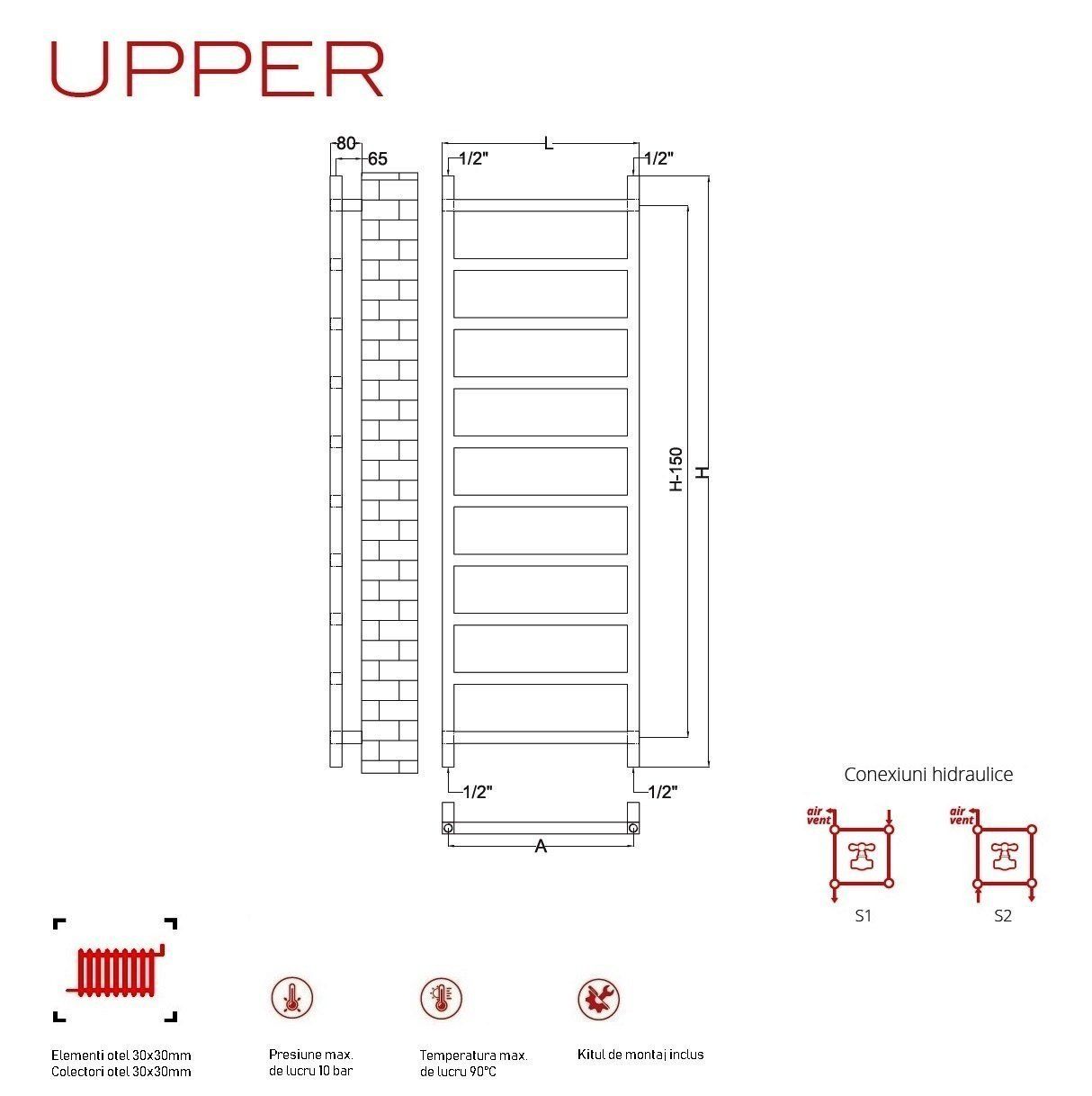 UPPER

80
65
L
1/2"
1/2"
H-150
H
1/2"
1/2"
A

Conexiuni hidraulice

air vent
S1

air vent
S2

Elementi otel 30x30mm
Colectori otel 30x30mm

Presiune max. de lucru 10 bar

Temperatura max. de lucru 90°C

Kitul de montaj inclus