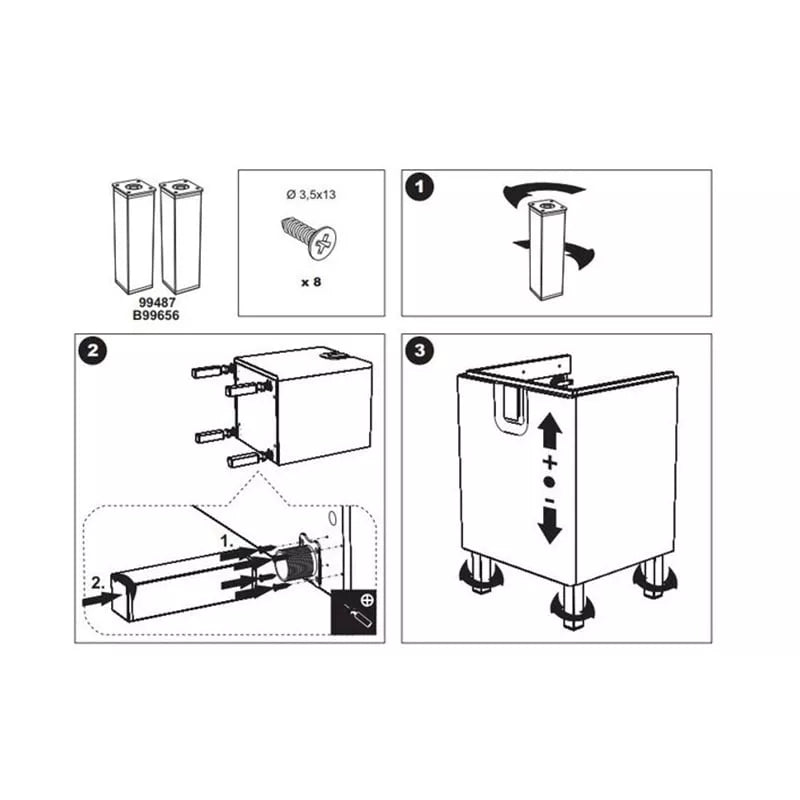 99487
B99656

Ø 3,5x13

x 8

1

2

1.

2.

3

+

-