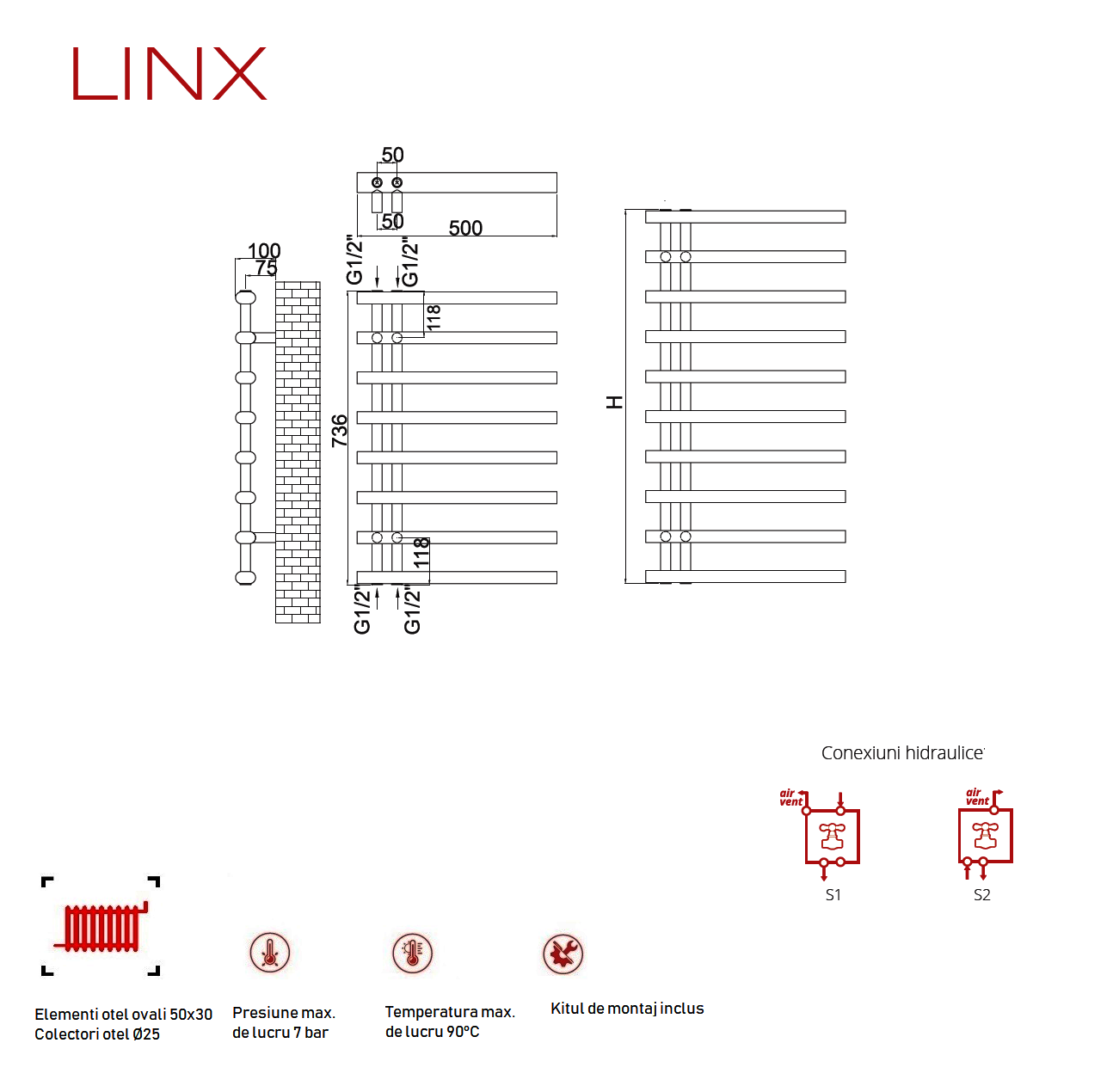 LINX

50
50
500
100
75
G1/2"
G1/2"
118
736
118
G1/2"
G1/2"
H

Conexiuni hidraulice

air vent
S1
air vent
S2

Elementi otel ovali 50x30
Colectori otel Ø25

Presiune max.
de lucru 7 bar

Temperatura max.
de lucru 90°C

Kitul de montaj inclus