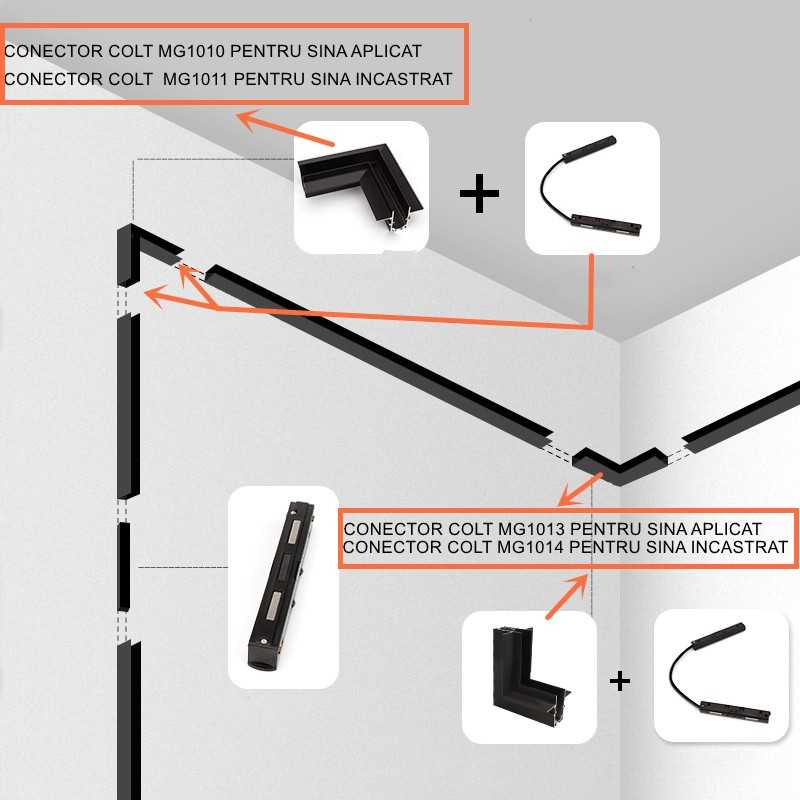 CONECTOR COLT MG1010 PENTRU SINA APLICAT
CONECTOR COLT MG1011 PENTRU SINA INCASTRAT

+

CONECTOR COLT MG1013 PENTRU SINA APLICAT
CONECTOR COLT MG1014 PENTRU SINA INCASTRAT

+