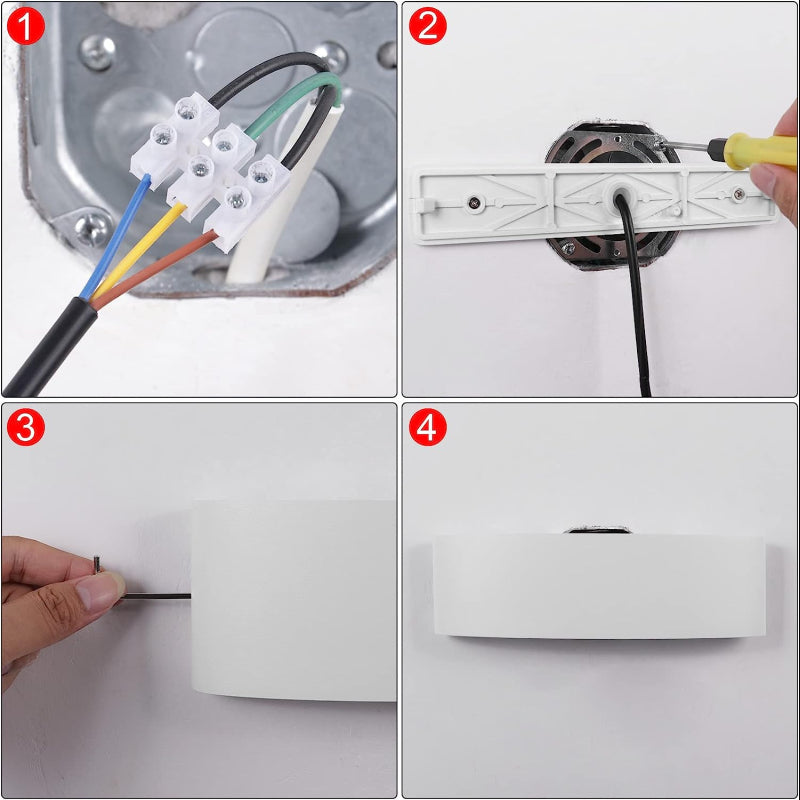 1

2

3

4