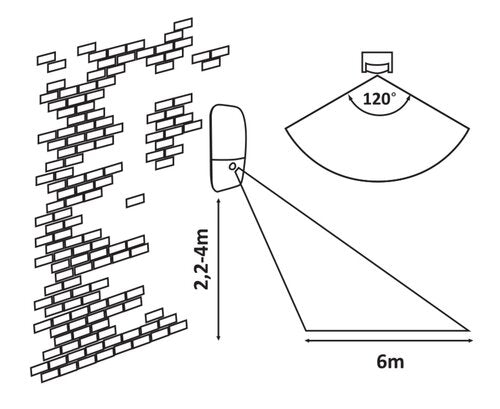 120°

2,2-4m

6m