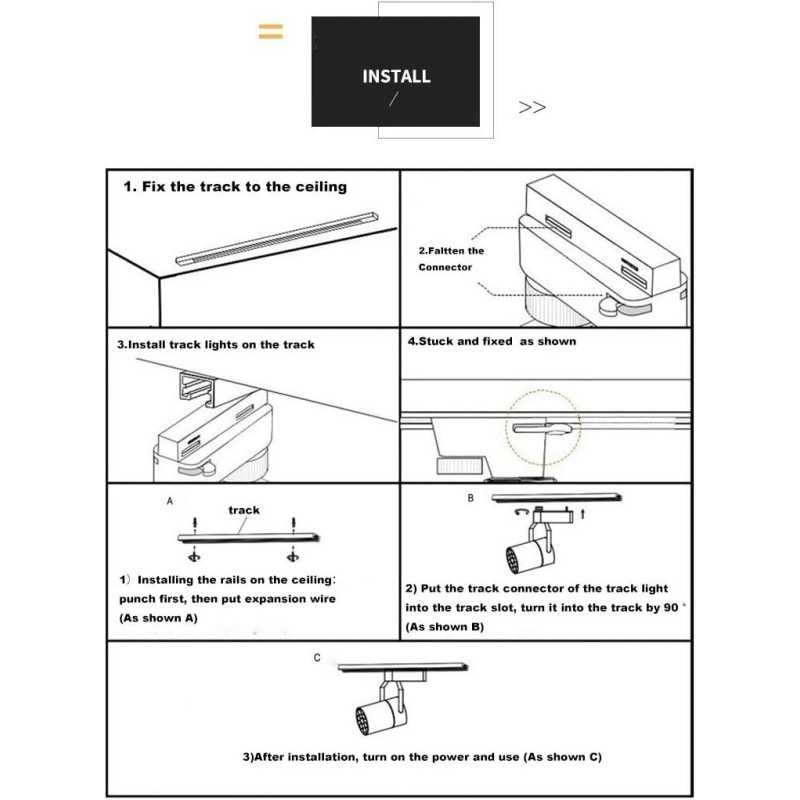 INSTALL

>>

1. Fix the track to the ceiling

2.Faltten the Connector

3.Install track lights on the track

4.Stuck and fixed as shown

A

track

1）Installing the rails on the ceiling: punch first, then put expansion wire (As shown A)

B

2) Put the track connector of the track light into the track slot, turn it into the track by 90 ° (As shown B)

C

3)After installation, turn on the power and use (As shown C)